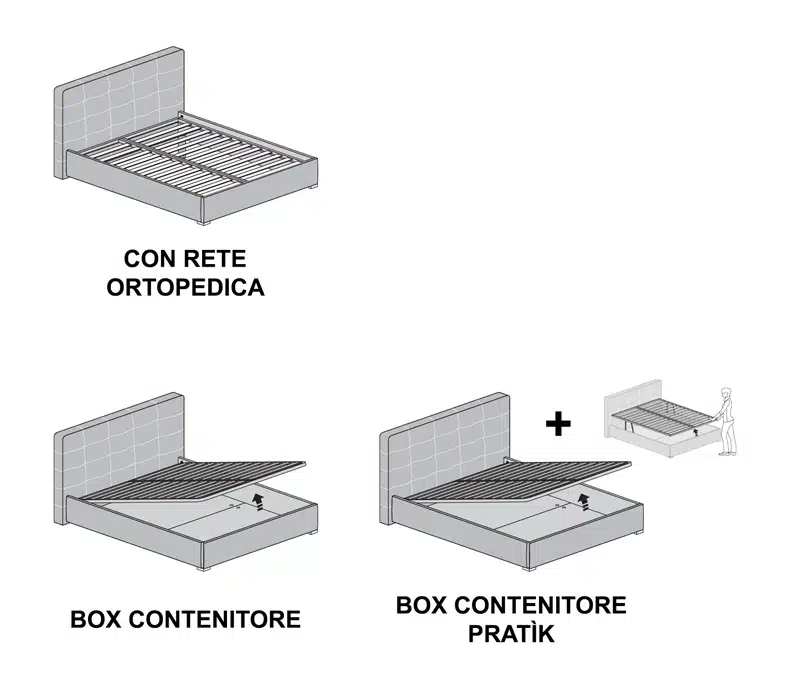 CON RETE ORTOPEDICA

BOX CONTENITORE

+

BOX CONTENITORE PRATÌK